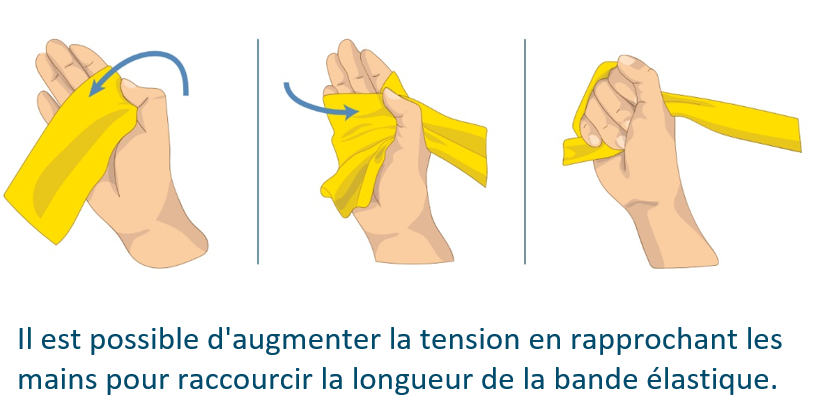 Il est possible d'augmenter la tension en rapprochant les mains pour raccourcir la longueur de la bande élastique.